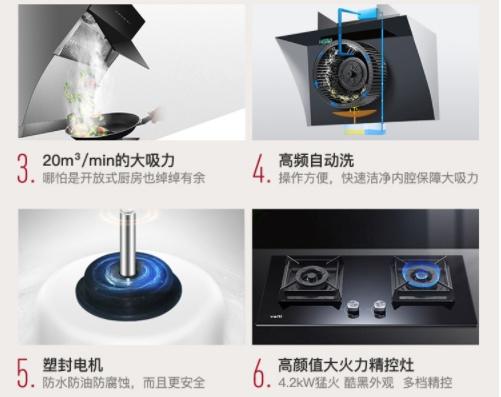 3. 20m³/min的大吸力
哪怕是开放式厨房也绰绰有余

4. 高频自动洗
操作方便，快速洁净内腔保障大吸力

5. 塑封电机
防水防油防腐蚀，而且更安全

6. 高颜值大火力精控灶
4.2kW猛火 酷黑外观 多档精控